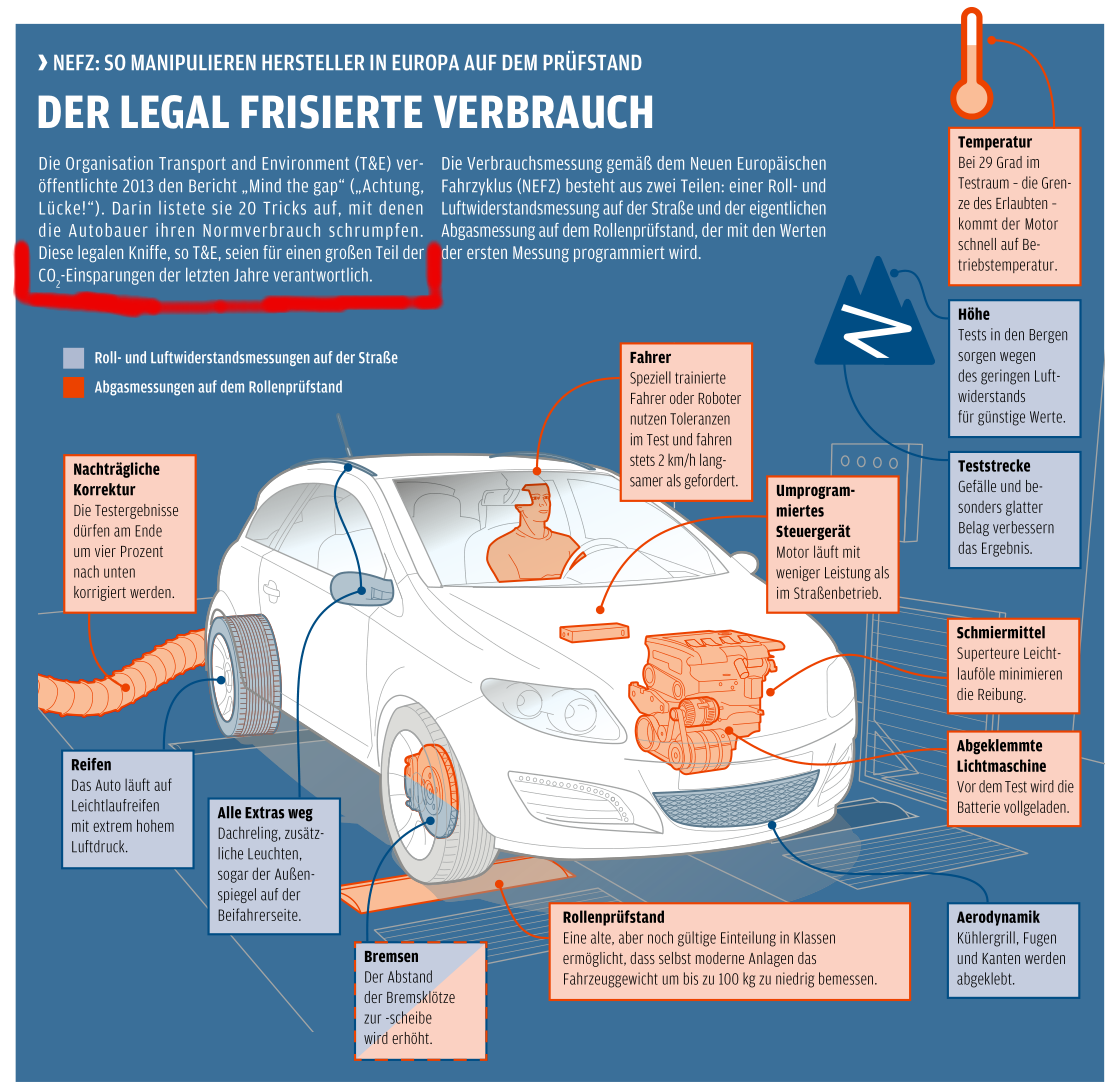 › NEFZ: SO MANIPULIEREN HERSTELLER IN EUROPA AUF DEM PRÜFSTAND

DER LEGAL FRISIERTE VERBRAUCH

Die Organisation Transport and Environment (T&E) veröffentlichte 2013 den Bericht „Mind the gap“ („Achtung, Lücke!“). Darin listete sie 20 Tricks auf, mit denen die Autobauer ihren Normverbrauch schrumpfen. Diese legalen Kniffe, so T&E, seien für einen großen Teil der $CO_2$-Einsparungen der letzten Jahre verantwortlich.

Die Verbrauchsmessung gemäß dem Neuen Europäischen Fahrzyklus (NEFZ) besteht aus zwei Teilen: einer Roll- und Luftwiderstandsmessung auf der Straße und der eigentlichen Abgasmessung auf dem Rollenprüfstand, der mit den Werten der ersten Messung programmiert wird.

Roll- und Luftwiderstandsmessungen auf der Straße
Abgasmessungen auf dem Rollenprüfstand

Temperatur
Bei 29 Grad im Testraum – die Grenze des Erlaubten – kommt der Motor schnell auf Betriebstemperatur.

Höhe
Tests in den Bergen sorgen wegen des geringen Luftwiderstands für günstige Werte.

Teststrecke
Gefälle und besonders glatter Belag verbessern das Ergebnis.

Fahrer
Speziell trainierte Fahrer oder Roboter nutzen Toleranzen im Test und fahren stets 2 km/h langsamer als gefordert.

Umprogrammiertes Steuergerät
Motor läuft mit weniger Leistung als im Straßenbetrieb.

Nachträgliche Korrektur
Die Testergebnisse dürfen am Ende um vier Prozent nach unten korrigiert werden.

Schmiermittel
Superteure Leichtlauföle minimieren die Reibung.

Abgeklemmte Lichtmaschine
Vor dem Test wird die Batterie vollgeladen.

Reifen
Das Auto läuft auf Leichtlaufreifen mit extrem hohem Luftdruck.

Alle Extras weg
Dachreling, zusätzliche Leuchten, sogar der Außenspiegel auf der Beifahrerseite.

Bremsen
Der Abstand der Bremsklötze zur -scheibe wird erhöht.

Rollenprüfstand
Eine alte, aber noch gültige Einteilung in Klassen ermöglicht, dass selbst moderne Anlagen das Fahrzeuggewicht um bis zu 100 kg zu niedrig bemessen.

Aerodynamik
Kühlergrill, Fugen und Kanten werden abgeklebt.